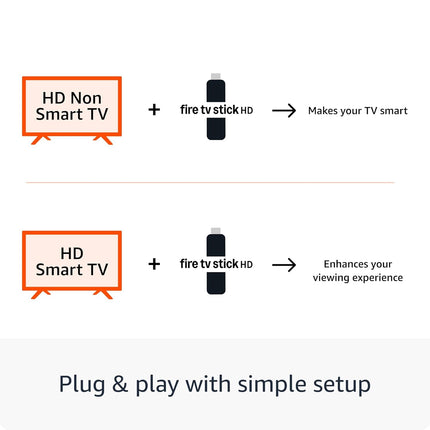 HD Non Smart TV

+

fire tv stick HD

→

Makes your TV smart

HD Smart TV

+

fire tv stick HD

→

Enhances your viewing experience

Plug & play with simple setup