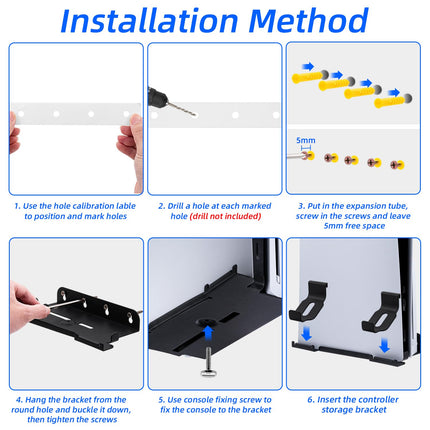 Installation Method

5mm

1. Use the hole calibration lable to position and mark holes

2. Drill a hole at each marked hole (drill not included)

3. Put in the expansion tube, screw in the screws and leave 5mm free space

4. Hang the bracket from the round hole and buckle it down, then tighten the screws

5. Use console fixing screw to fix the console to the bracket

6. Insert the controller storage bracket