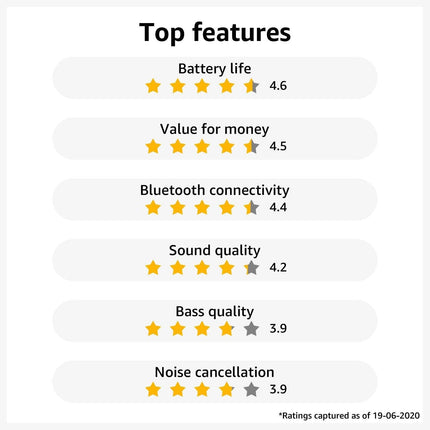 Top features

Battery life
4.6

Value for money
4.5

Bluetooth connectivity
4.4

Sound quality
4.2

Bass quality
3.9

Noise cancellation
3.9

*Ratings captured as of 19-06-2020